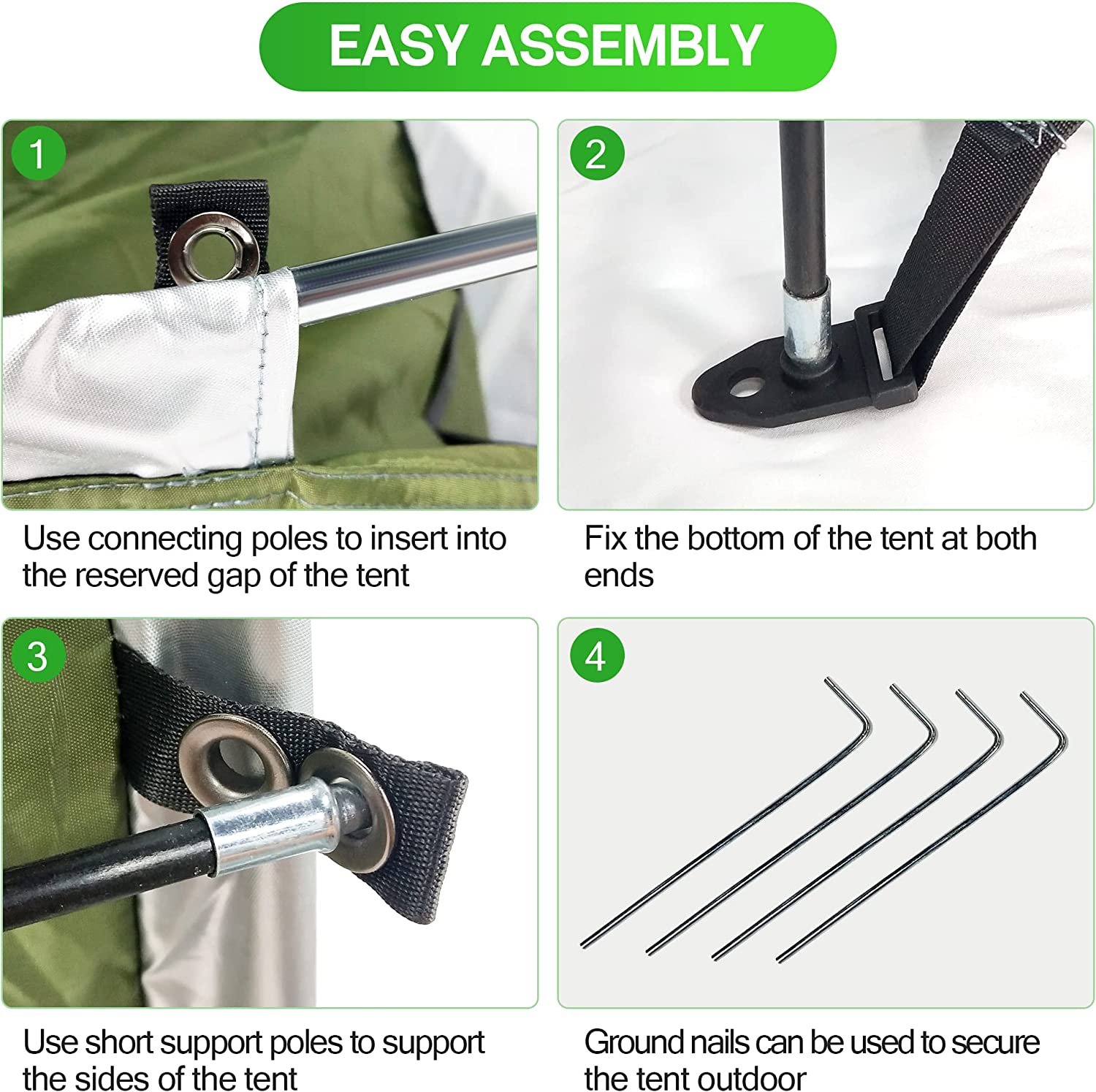 EASY ASSEMBLY

1

Use connecting poles to insert into the reserved gap of the tent

2

Fix the bottom of the tent at both ends

3

Use short support poles to support the sides of the tent

4

Ground nails can be used to secure the tent outdoor